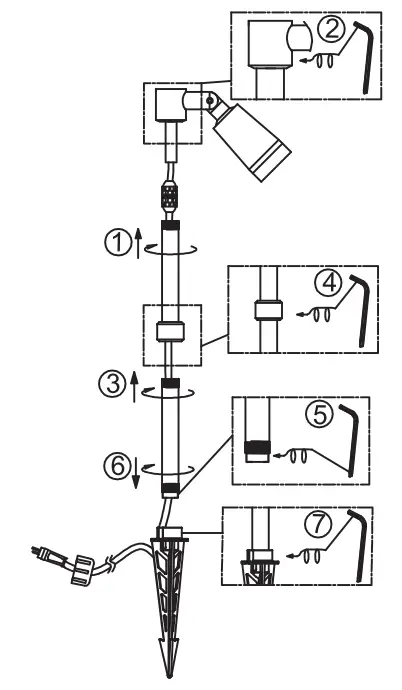 ②
①
④
③
⑤
⑥
⑦