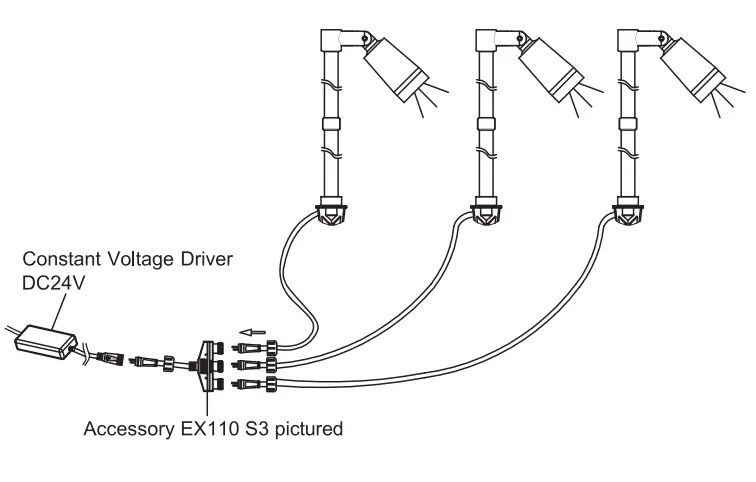 Constant Voltage Driver DC24V

Accessory EX110 S3 pictured