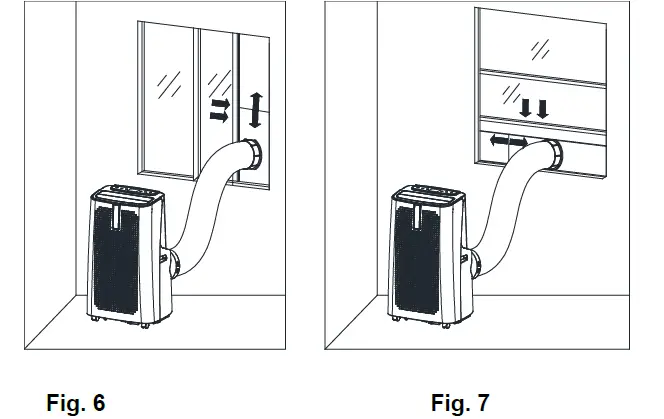 Fig. 6

Fig. 7