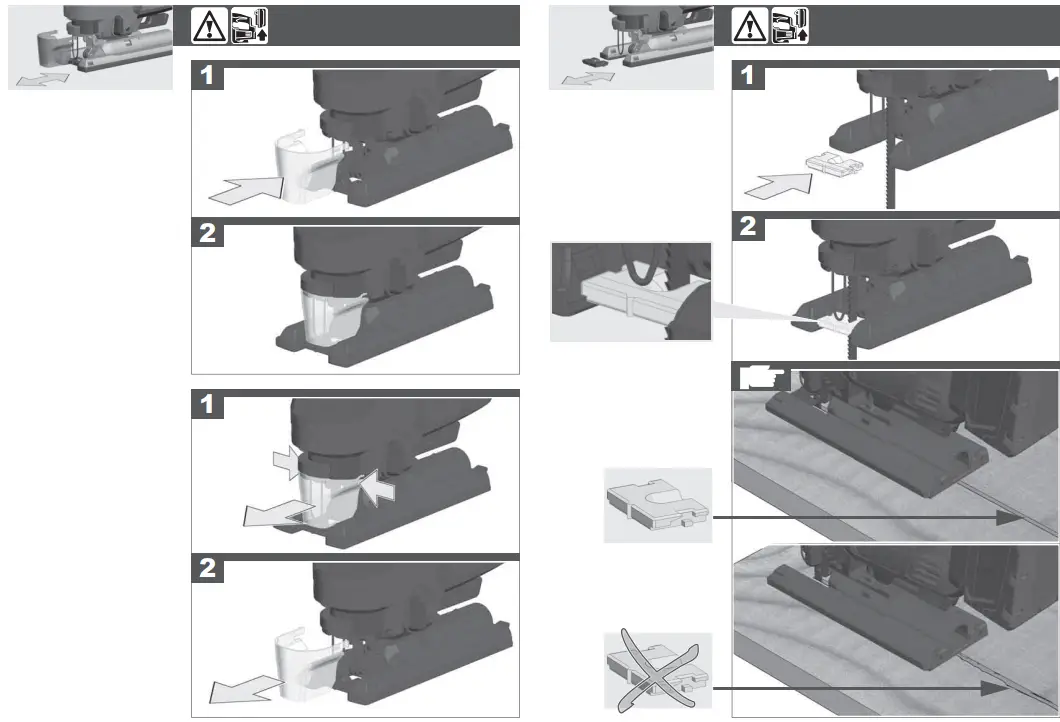 1

2

1

2

1

2