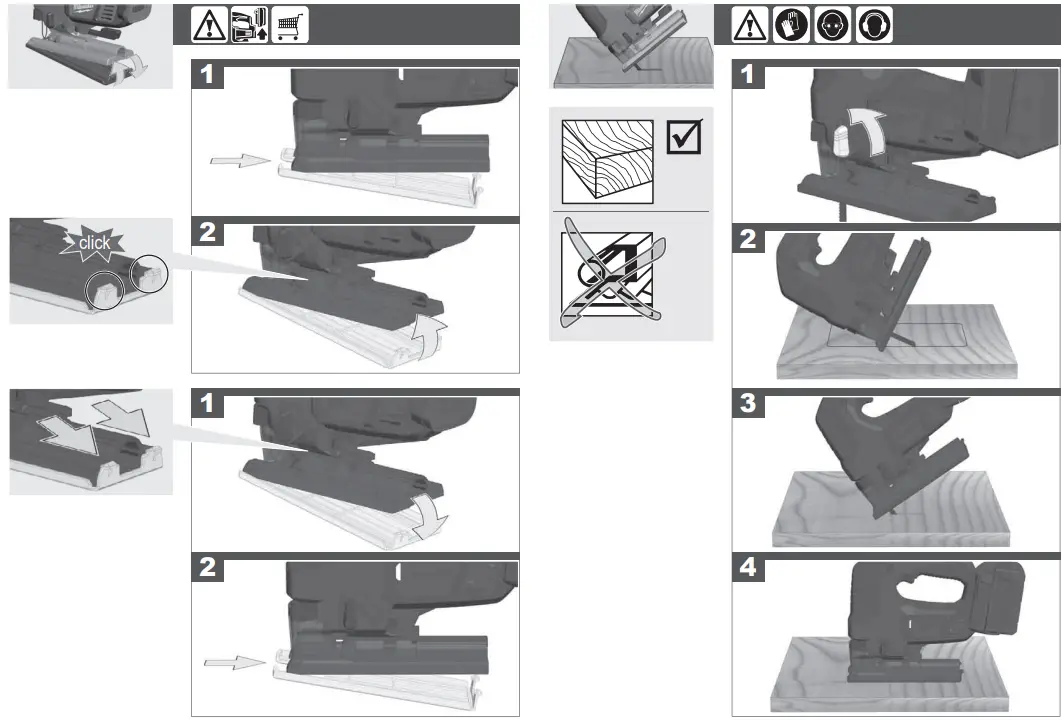 1

click

2

1

2

1

2

3

4