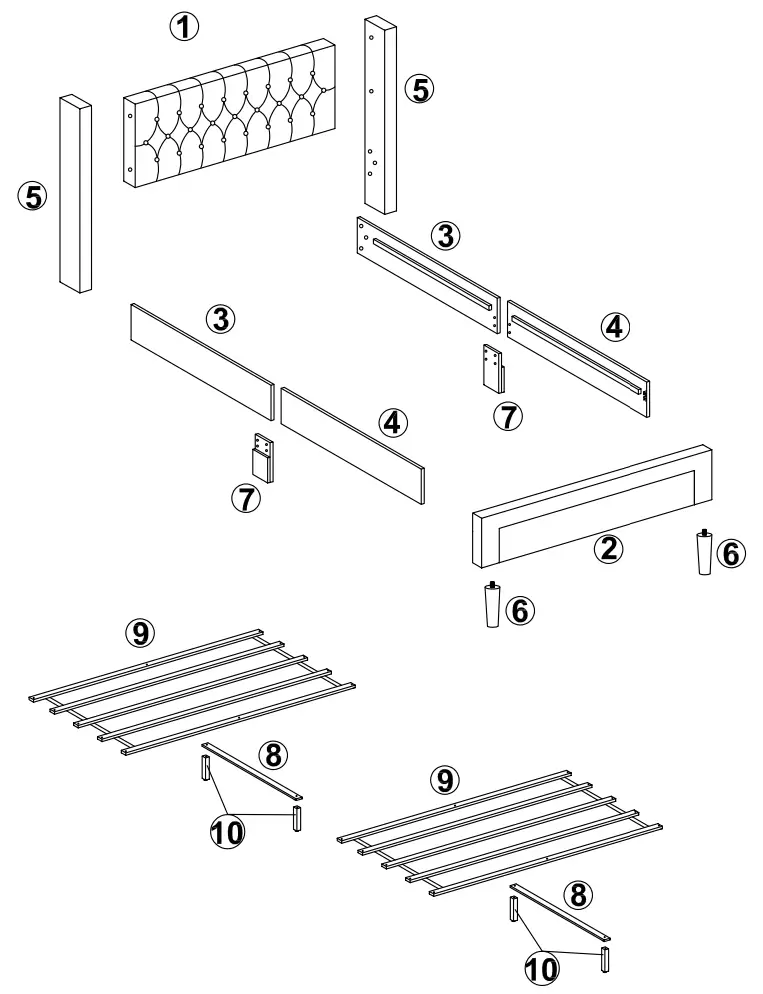 1
5
5
3
3
4
4
7
7
2
6
6
9
8
10
9
8
10