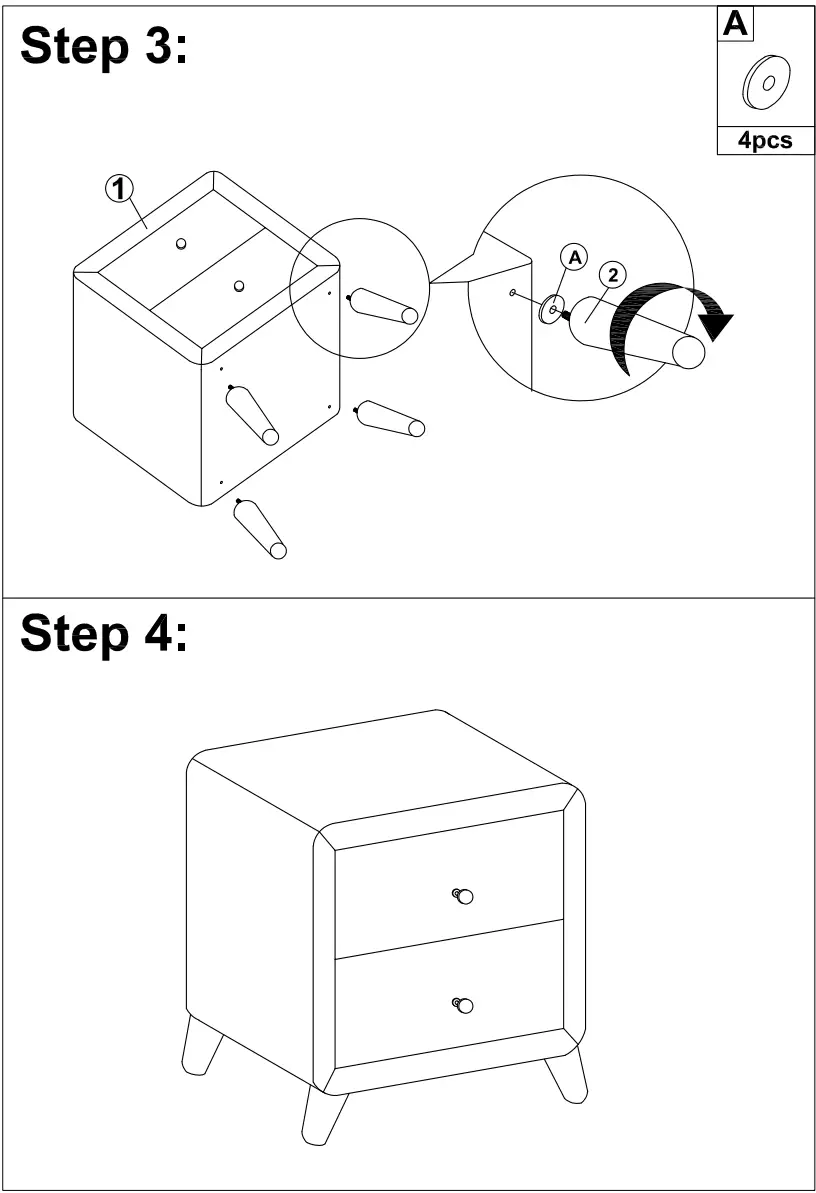 Step 3:

A

4pcs

1

A

2

Step 4: