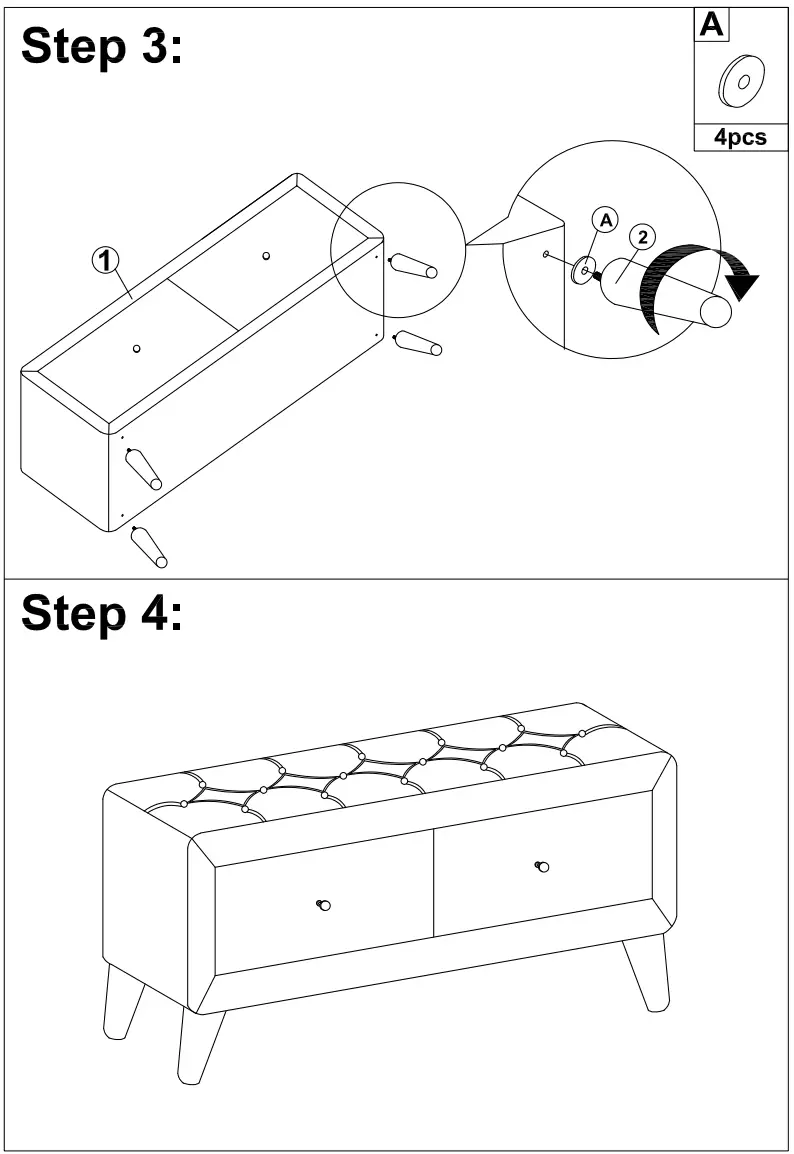 Step 3:

A

4pcs

1

A

2

Step 4: