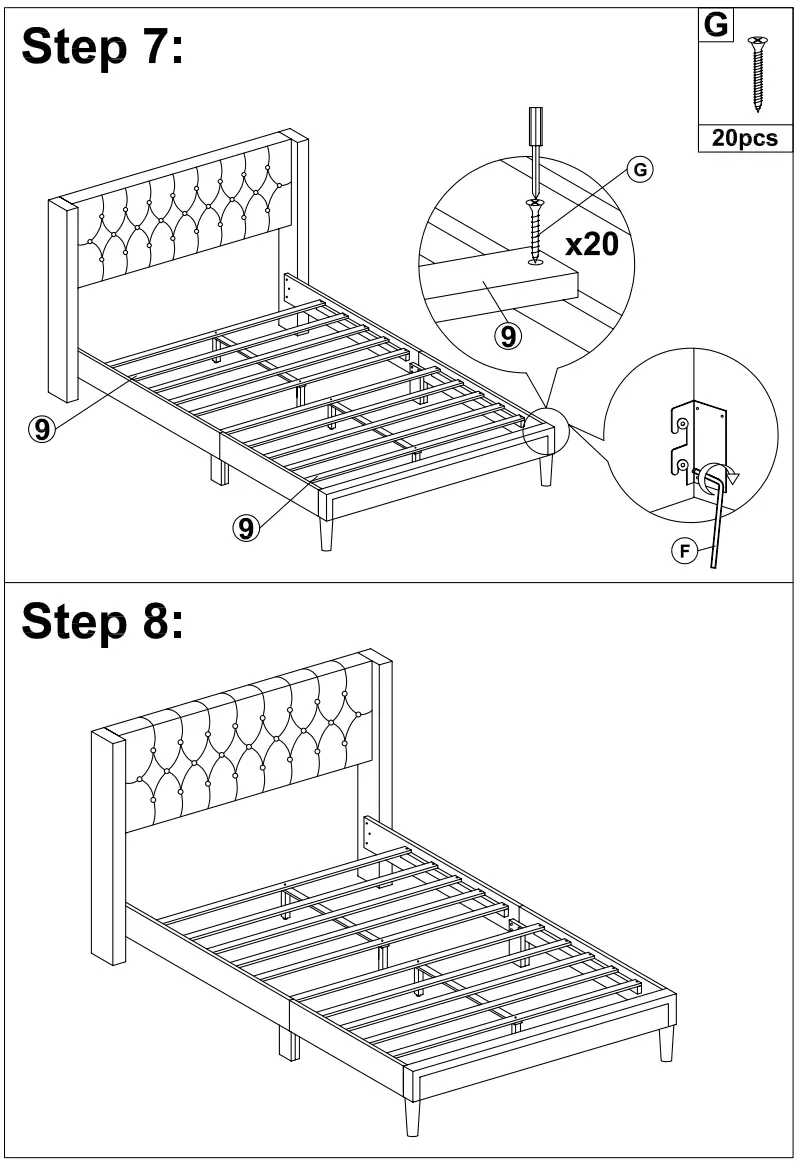 Step 7:

G

20pcs

G

x20

9

9

9

F

Step 8: