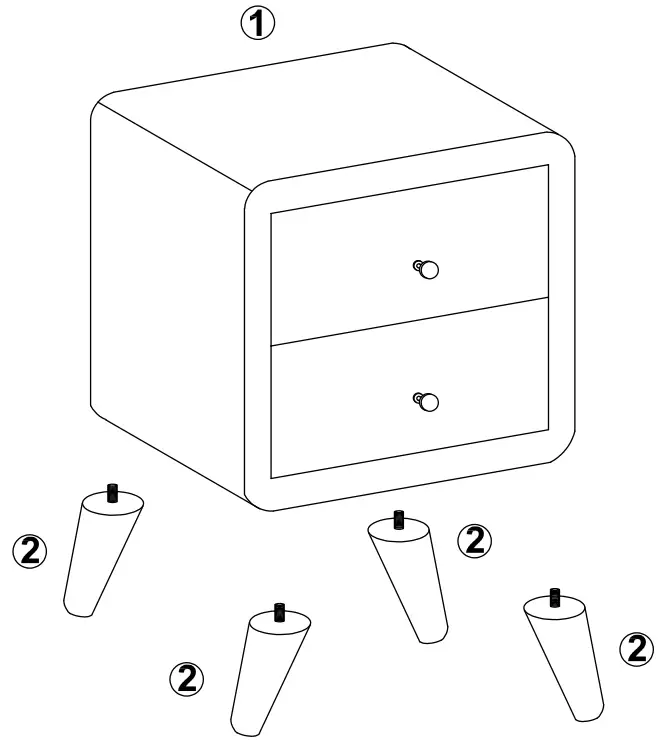 ①

②

②

②

②