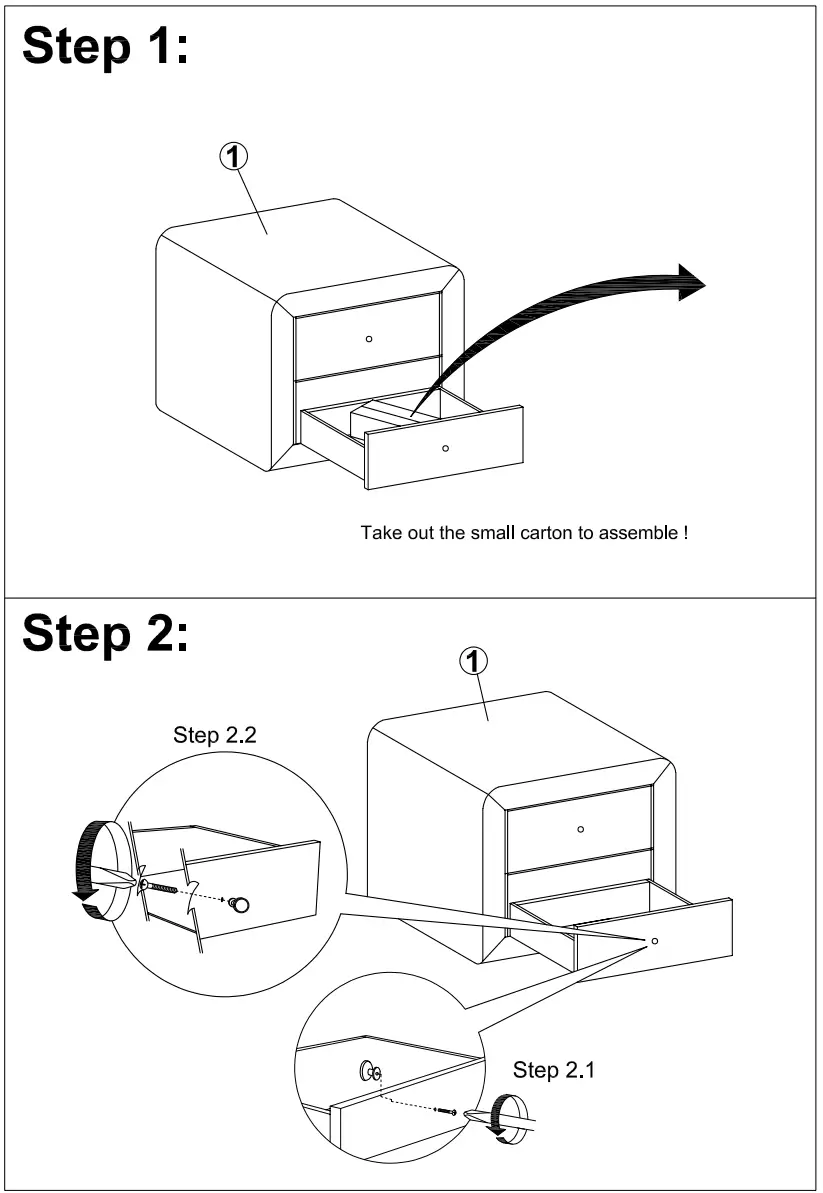 Step 1:

①

Take out the small carton to assemble !

Step 2:

①

Step 2.2

Step 2.1