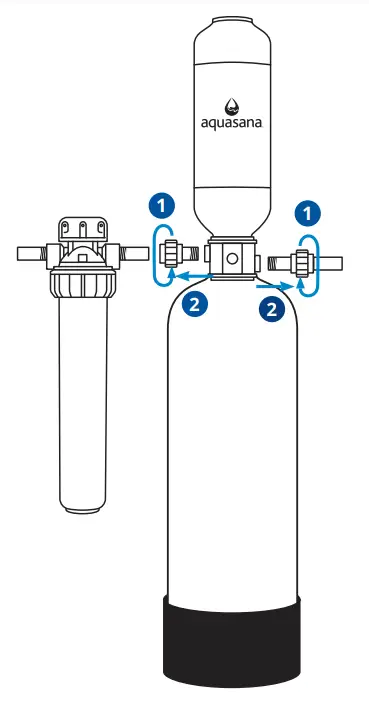 aquasana

1

1

2

2