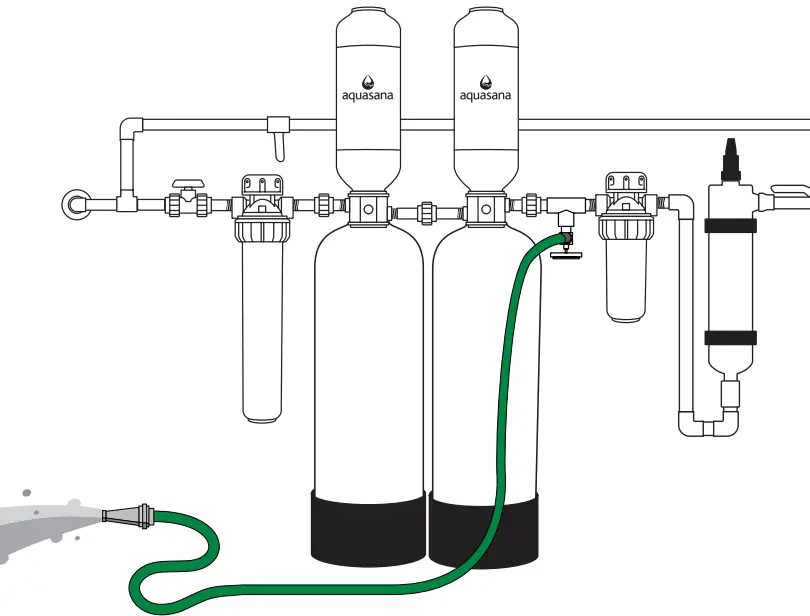 aquasana

aquasana