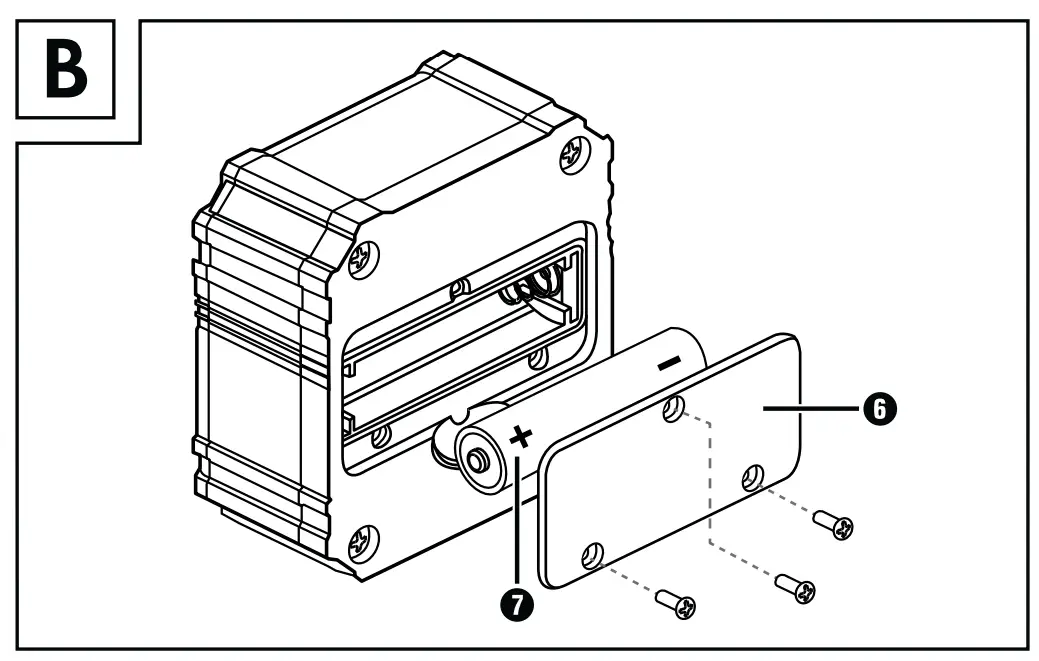 B

−

+

6

7