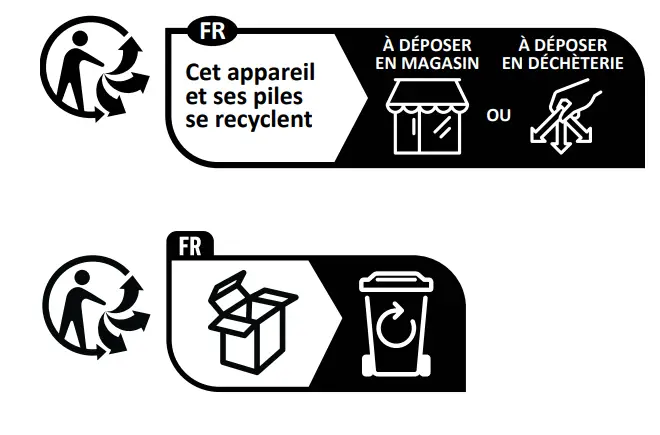 FR

Cet appareil et ses piles se recyclent

À DÉPOSER EN MAGASIN

OU

À DÉPOSER EN DÉCHÈTERIE

FR