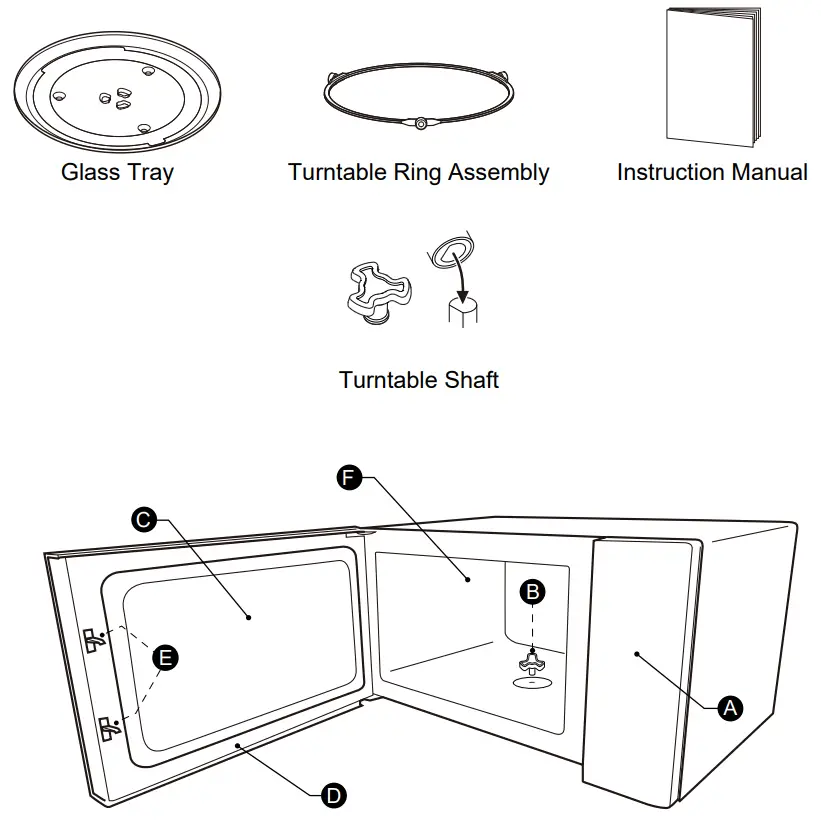 Glass Tray

Turntable Ring Assembly

Instruction Manual

Turntable Shaft

F

C

B

E

A

D