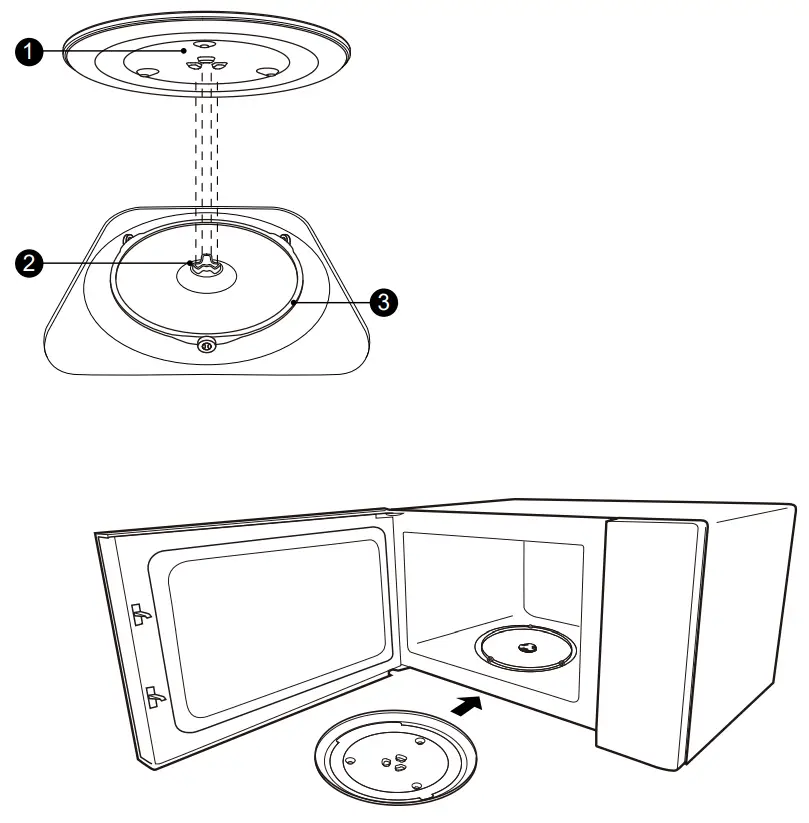 1
2
3