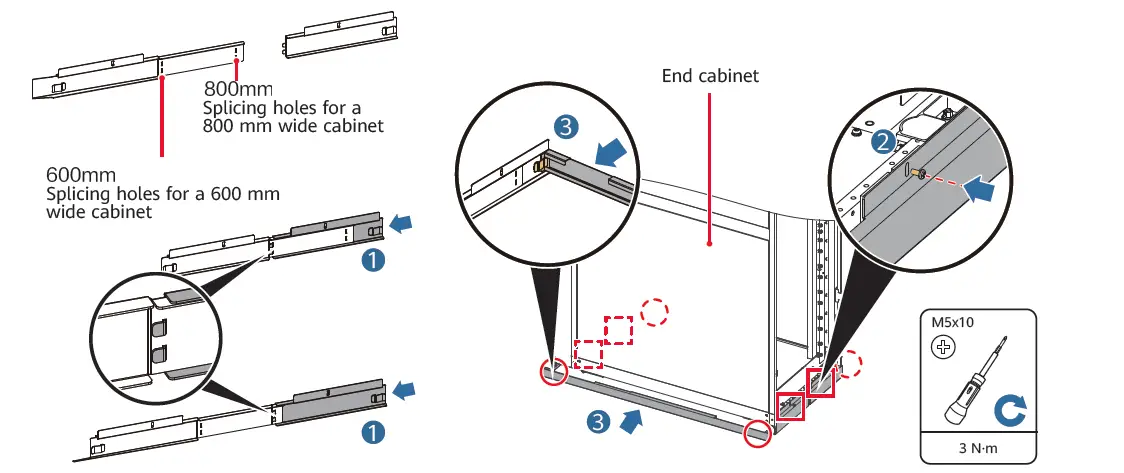 800mm
Splicing holes for a 800 mm wide cabinet

600mm
Splicing holes for a 600 mm wide cabinet

1

1

End cabinet

3

2

3

M5x10

3 N·m