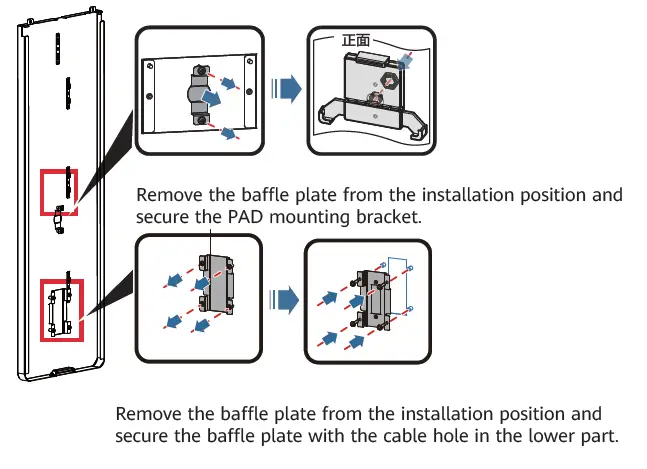 正面

Remove the baffle plate from the installation position and secure the PAD mounting bracket.

Remove the baffle plate from the installation position and secure the baffle plate with the cable hole in the lower part.