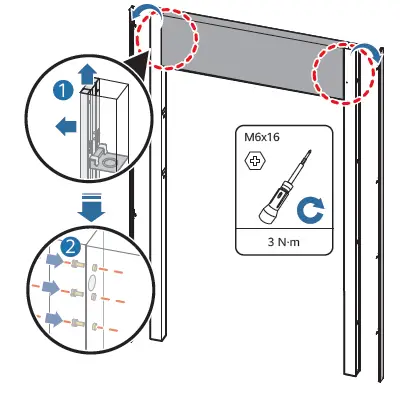 1

2

M6x16

3 N·m