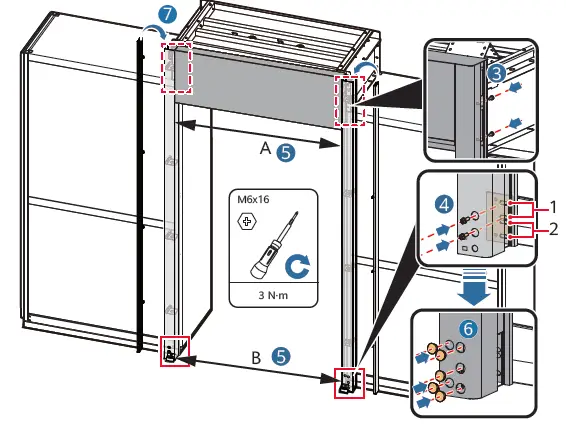 7
3
A 5
M6x16
3 N·m
4
1
2
6
B 5