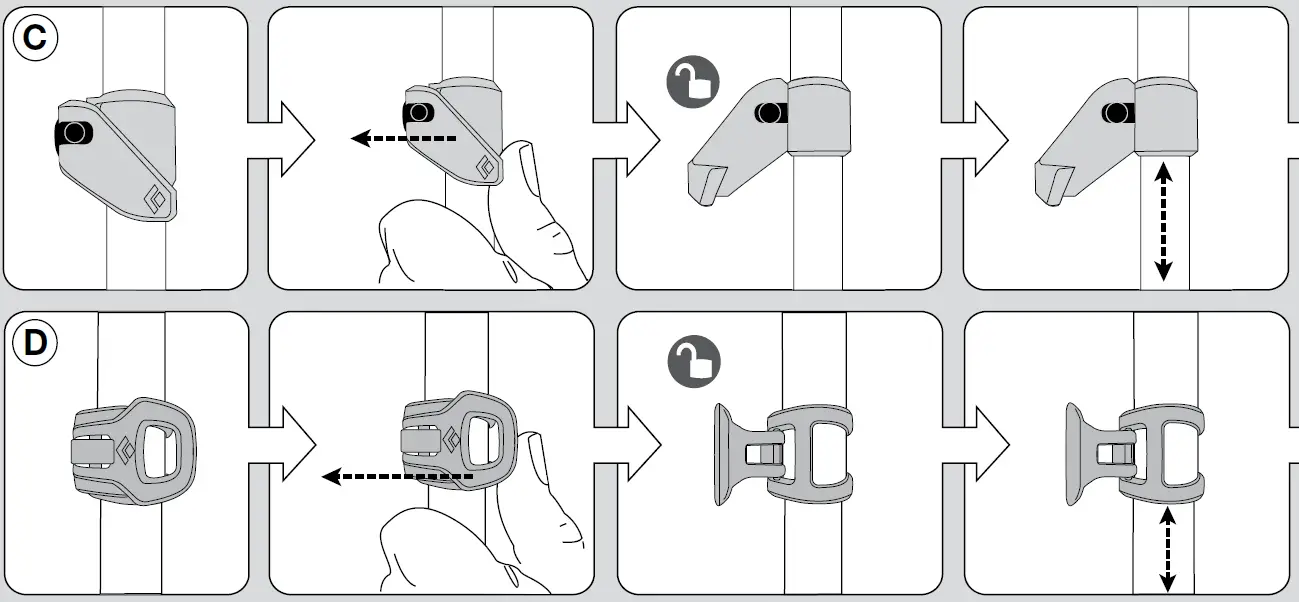 C

D