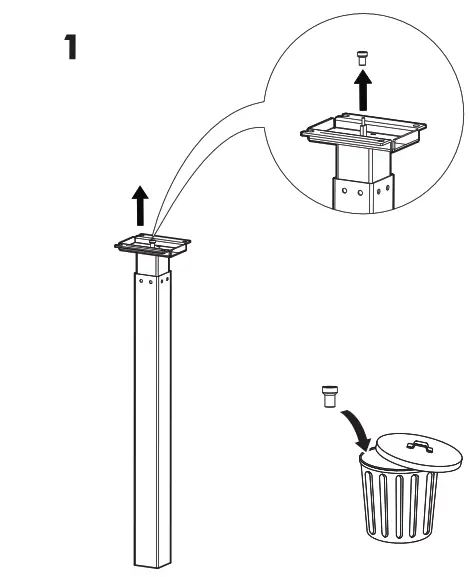 1