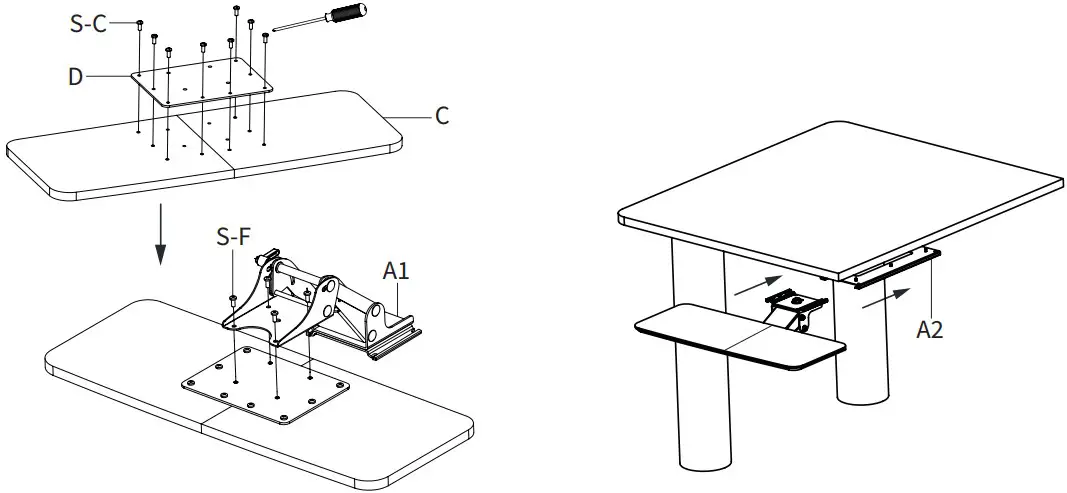 S-C
D
C
S-F
A1
A2