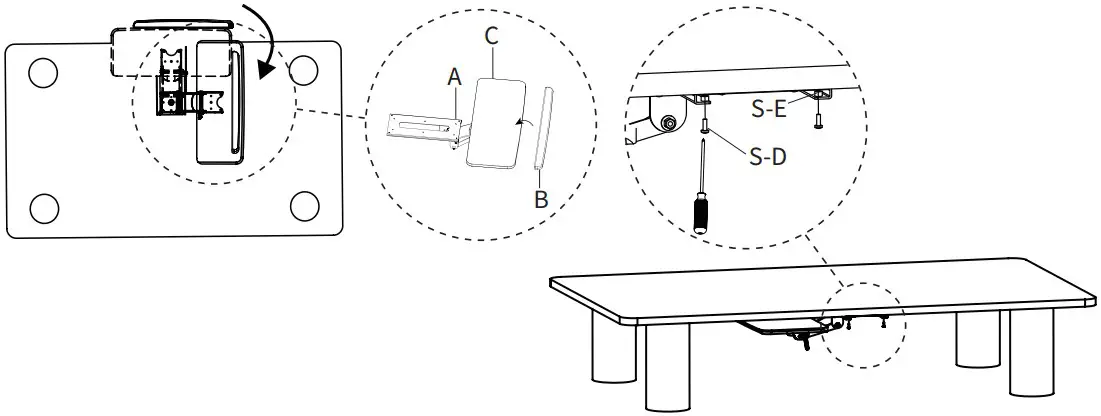 C
A
B
S-E
S-D