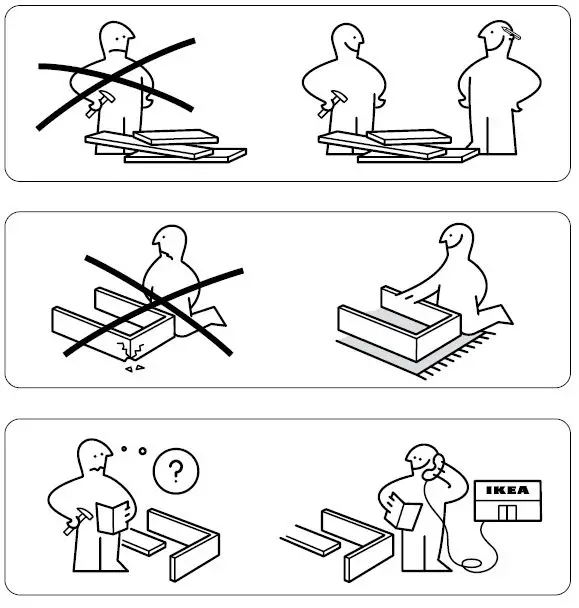 ?

IKEA