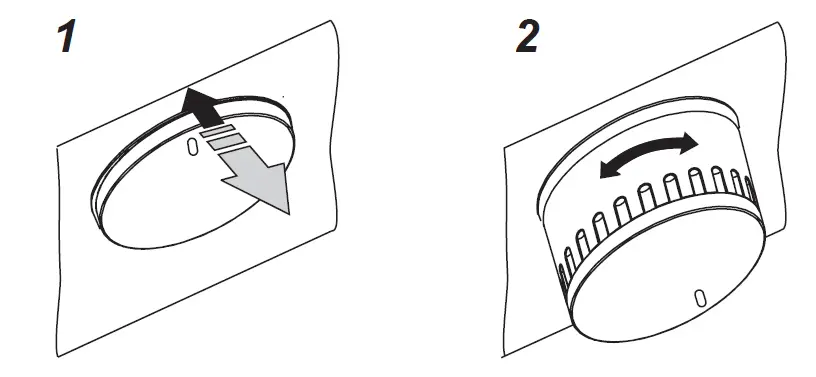 1

0

2

0