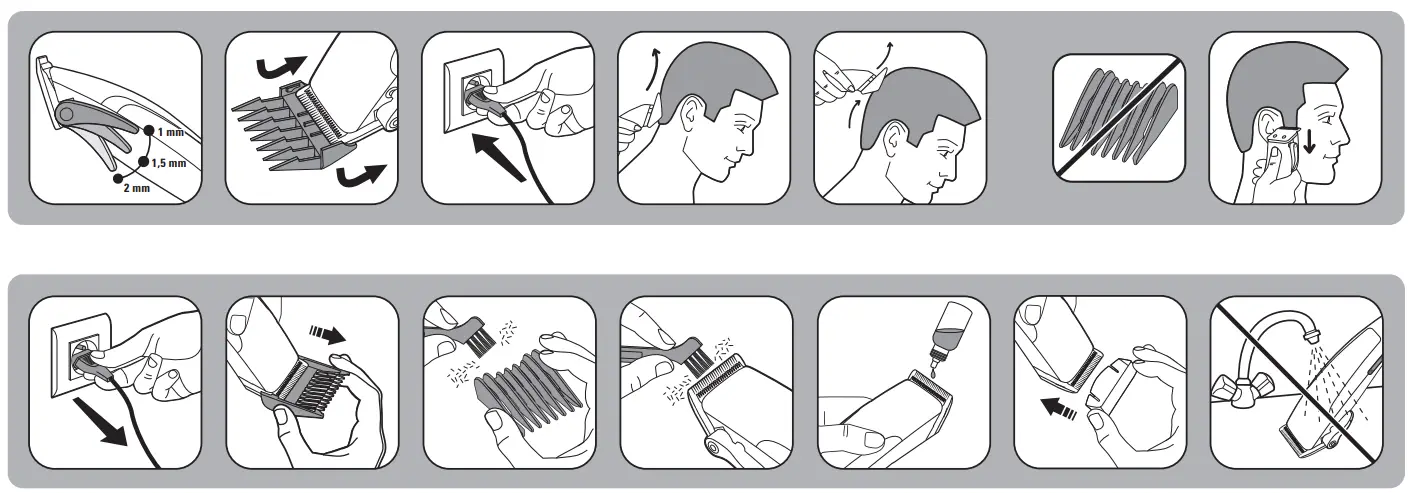 1 mm
1,5 mm
2 mm