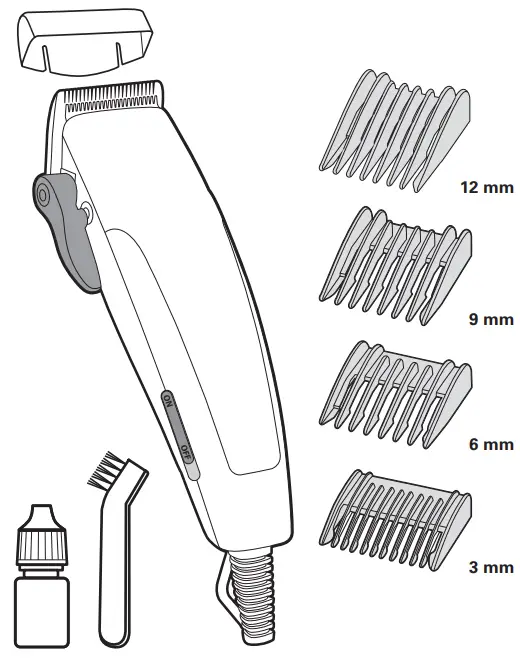 ON
OFF
12 mm
9 mm
6 mm
3 mm