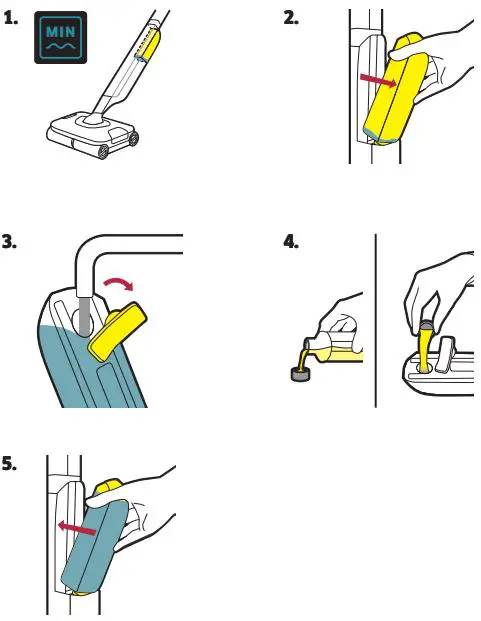 1.

MIN

2.

3.

4.

5.