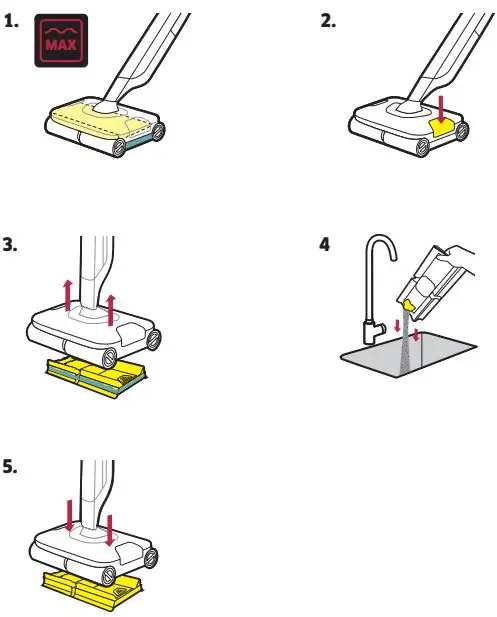 1.

MAX

2.

3.

4

5.