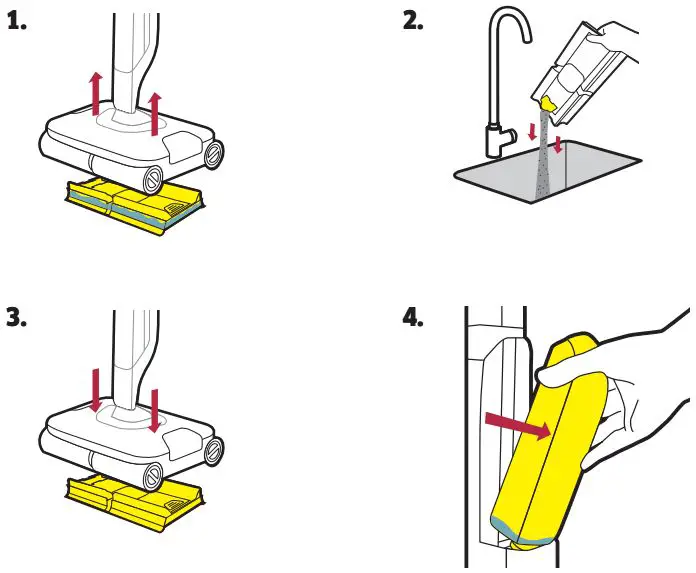 1.

2.

3.

4.