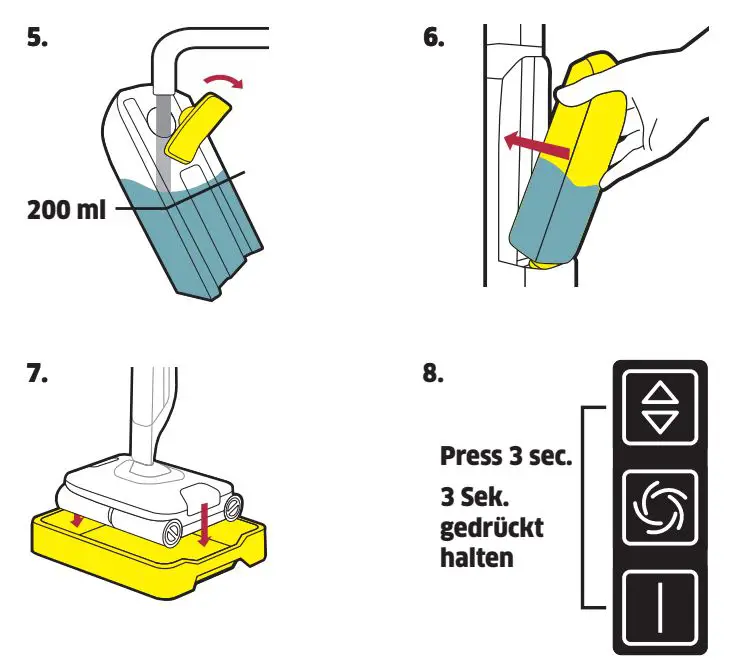 5.

200 ml

6.

7.

8.

Press 3 sec.

3 Sek. gedrückt halten