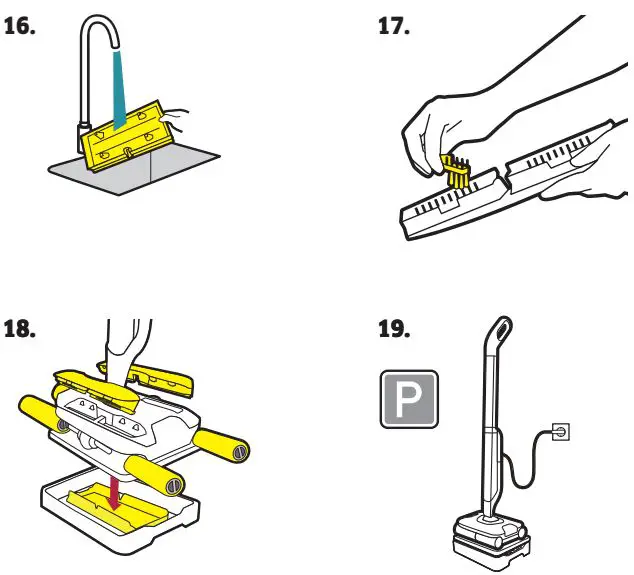 16.

17.

18.

19.

P