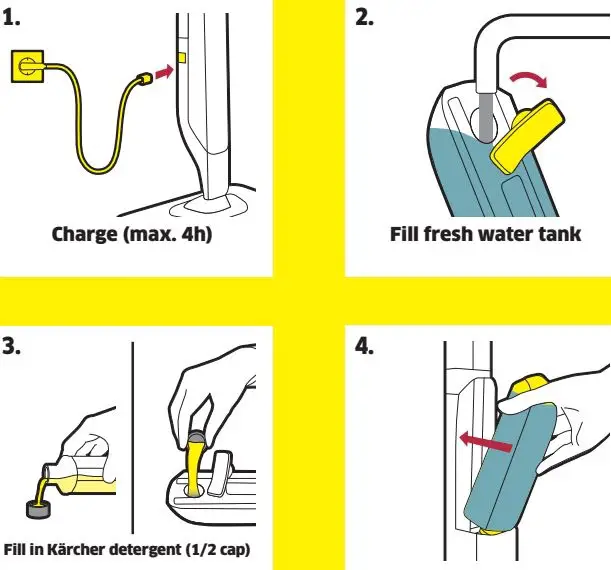 1.

Charge (max. 4h)

2.

Fill fresh water tank

3.

Fill in Kärcher detergent (1/2 cap)

4.