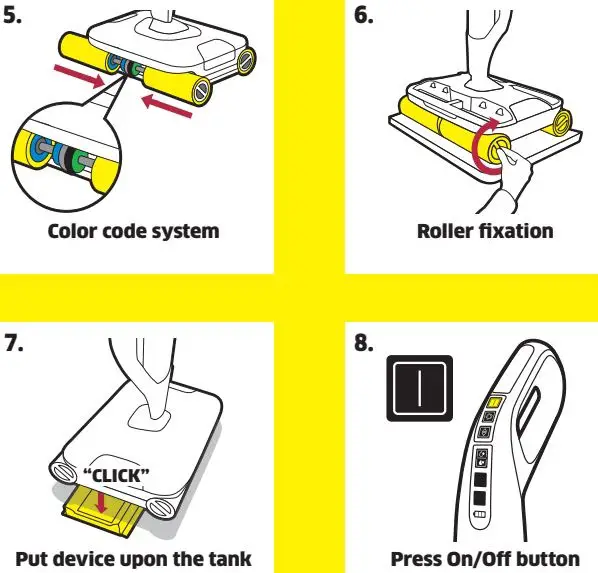 5.

Color code system

6.

Roller fixation

7.

"CLICK"

Put device upon the tank

8.

Press On/Off button