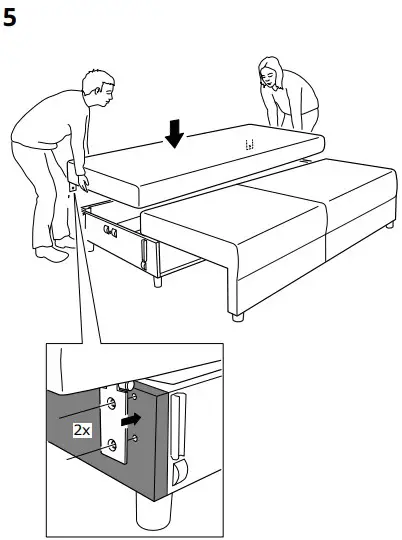 5

2x