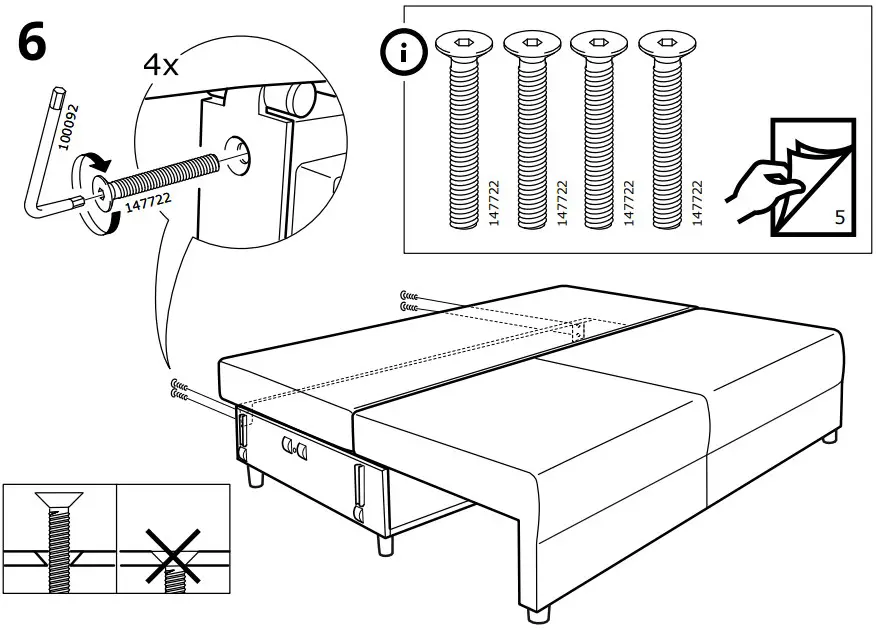 6

4x

100092

147722

147722 147722 147722 147722

5