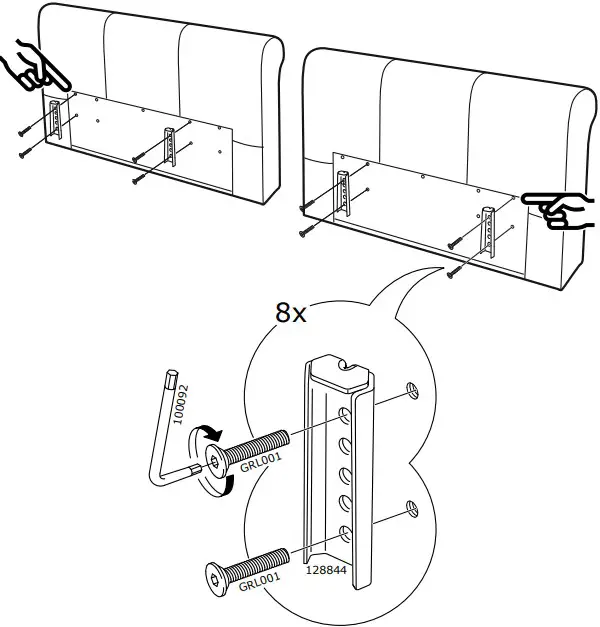 8x

100092

GRL001

GRL001

128844