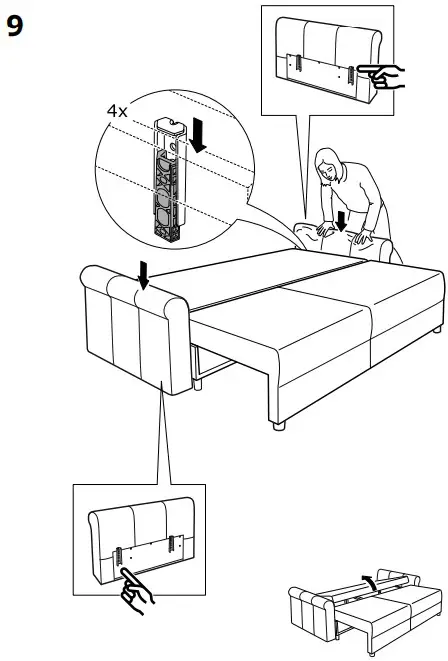 9

4x