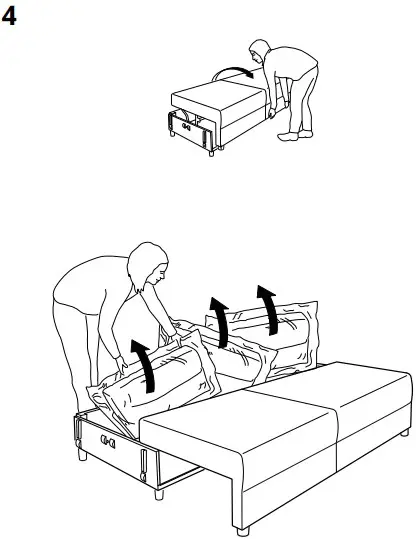 4