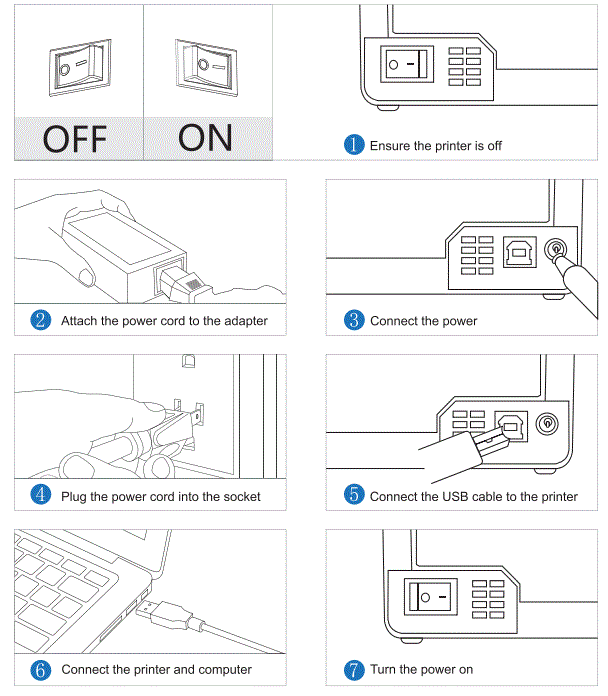 OFF

ON

1 Ensure the printer is off

2 Attach the power cord to the adapter

3 Connect the power

4 Plug the power cord into the socket

5 Connect the USB cable to the printer

6 Connect the printer and computer

7 Turn the power on