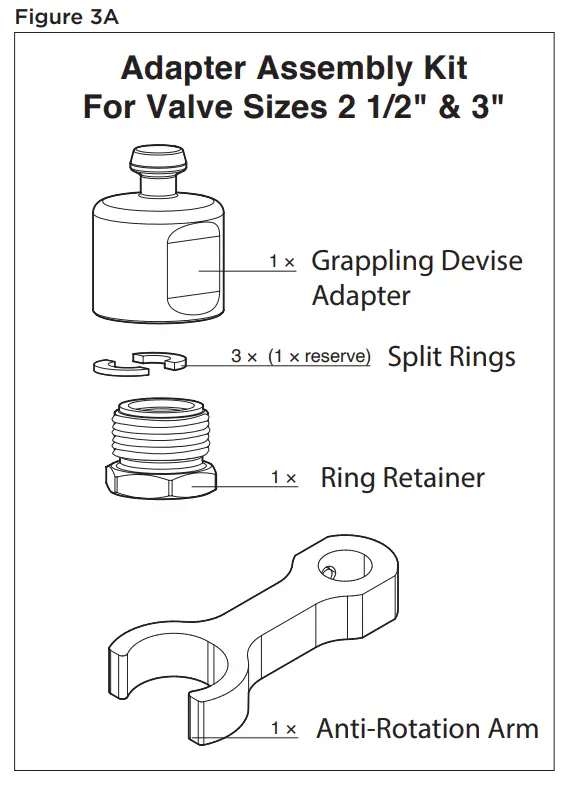 Figure 3A

Adapter Assembly Kit
For Valve Sizes 2 1/2" & 3"

1 × Grappling Devise Adapter

3 × (1 × reserve) Split Rings

1 × Ring Retainer

1 × Anti-Rotation Arm