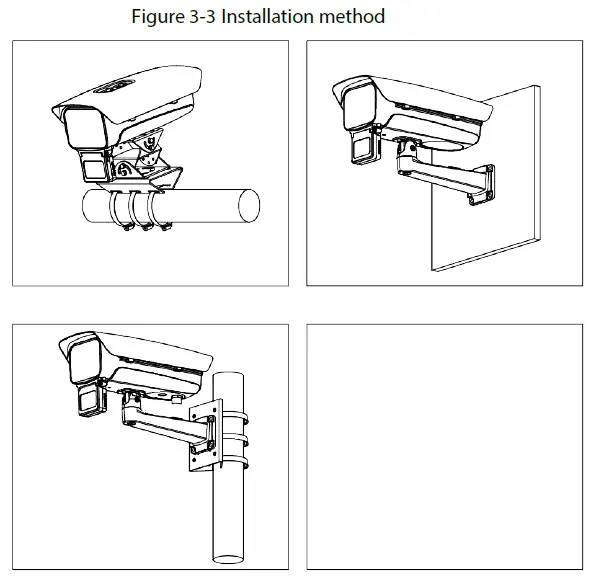 Figure 3-3 Installation method