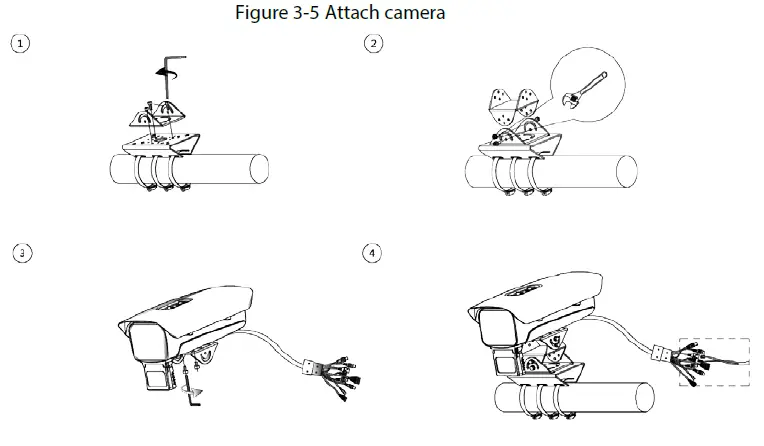 Figure 3-5 Attach camera

1

2

3

4