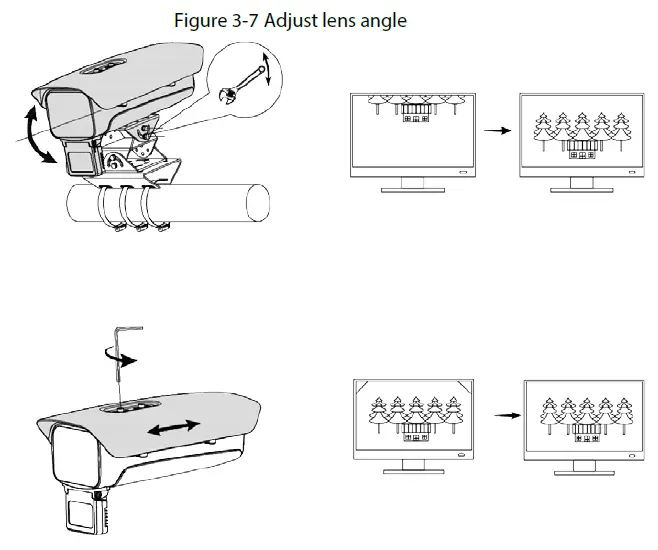 Figure 3-7 Adjust lens angle