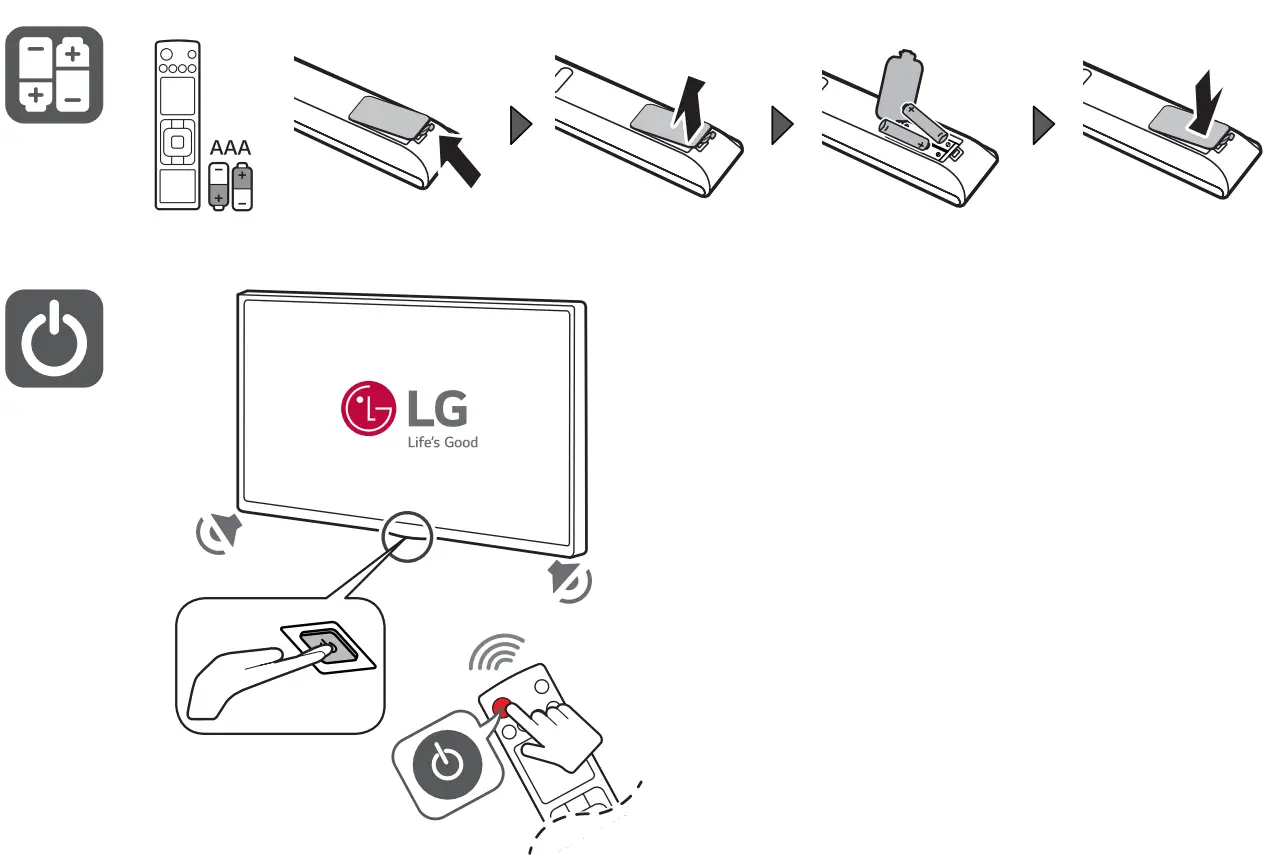 AAA

LG
Life's Good