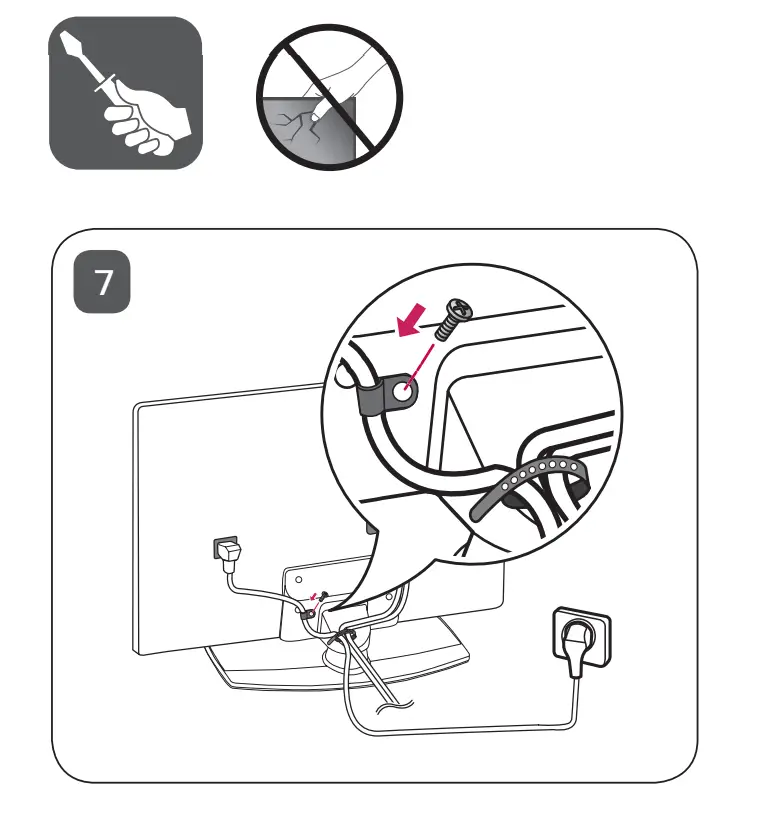 7