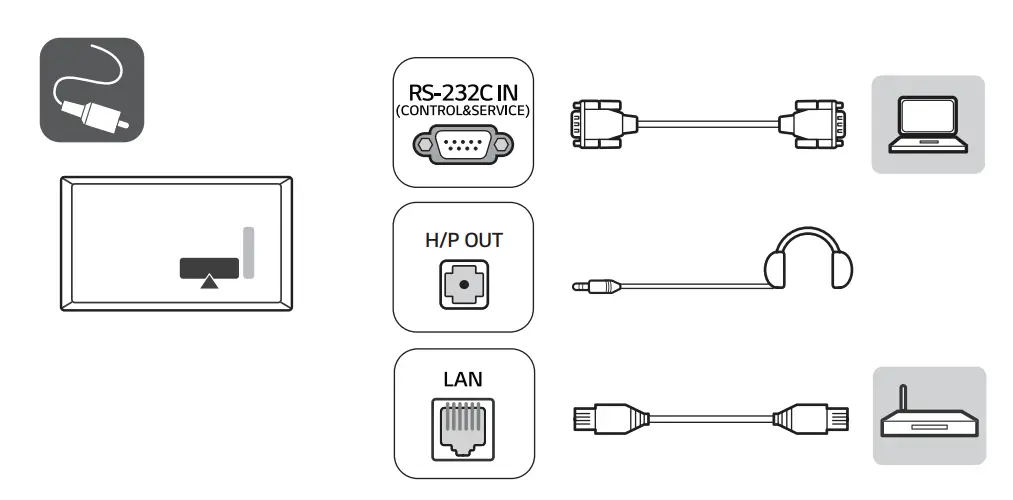 RS-232C IN
(CONTROL&SERVICE)

H/P OUT

LAN