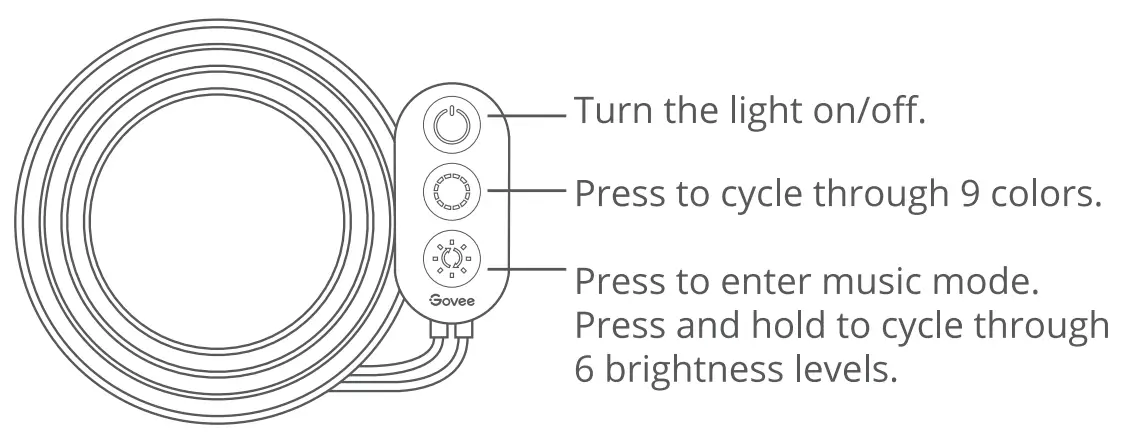 Govee

Turn the light on/off.

Press to cycle through 9 colors.

Press to enter music mode. Press and hold to cycle through 6 brightness levels.